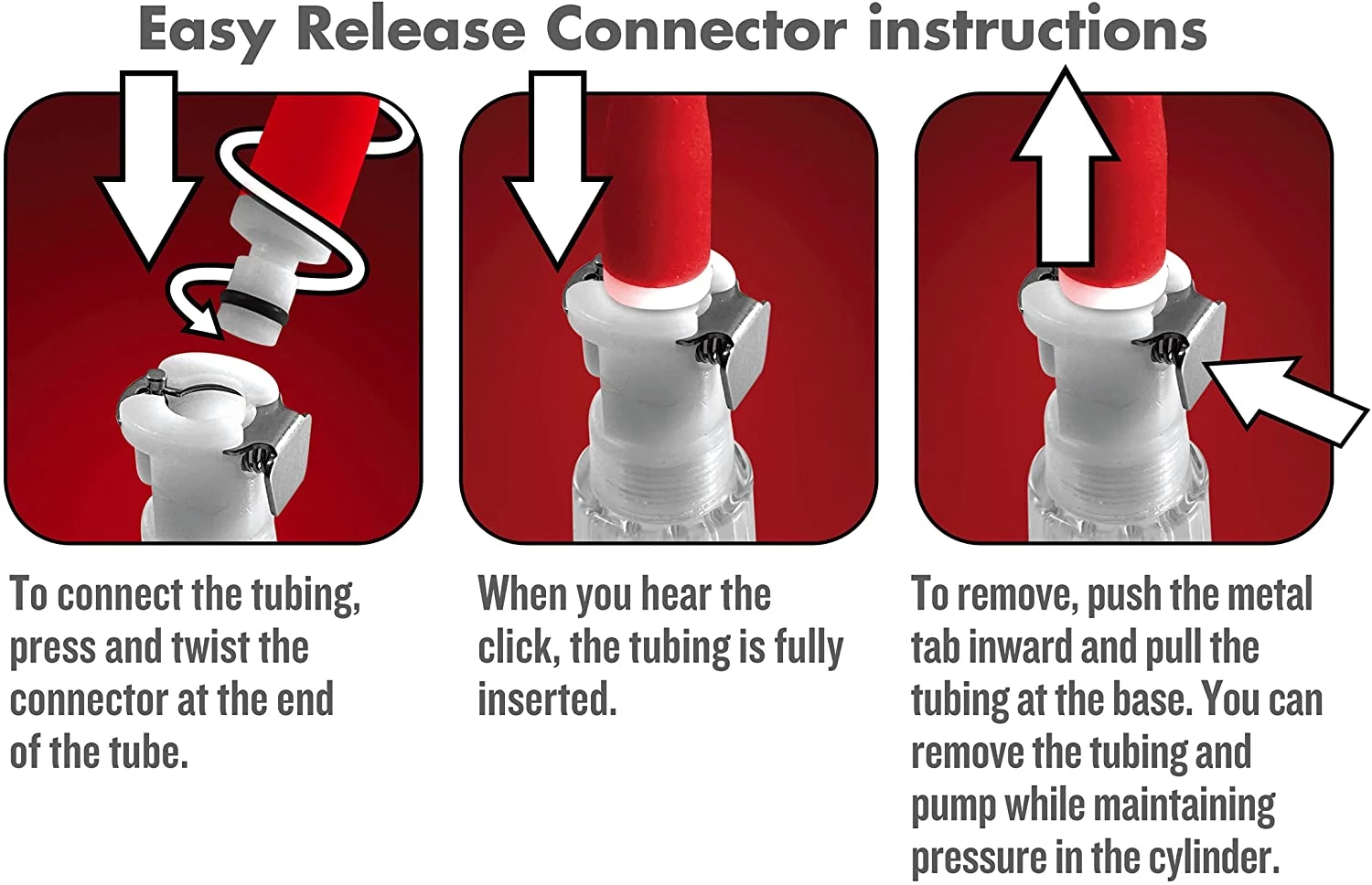 Easy Release Connector instructions

To connect the tubing, press and twist the connector at the end of the tube.

When you hear the click, the tubing is fully inserted.

To remove, push the metal tab inward and pull the tubing at the base. You can remove the tubing and pump while maintaining pressure in the cylinder.